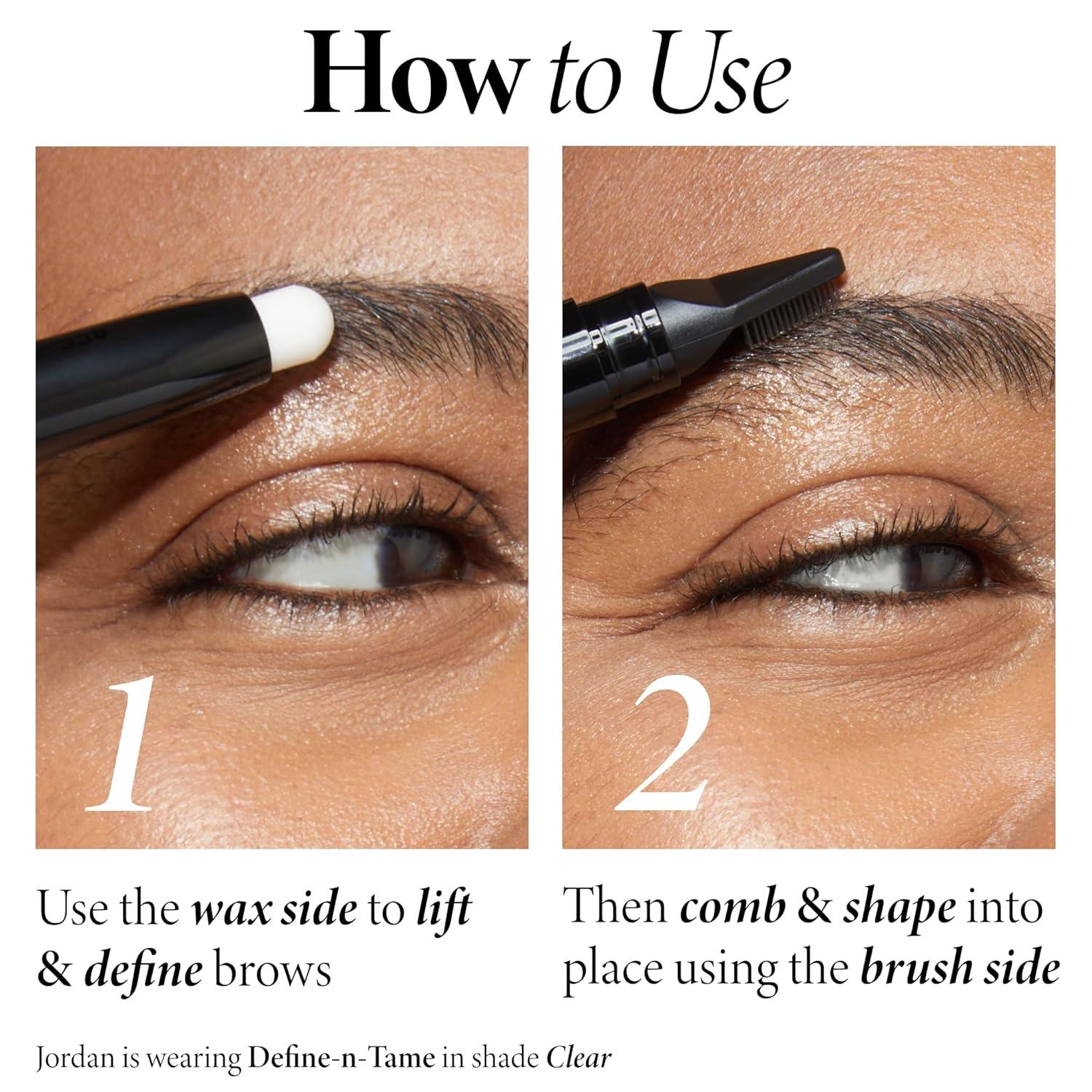 How to Use

1

Use the wax side to lift & define brows

2

Then comb & shape into place using the brush side

Jordan is wearing Define-n-Tame in shade Clear